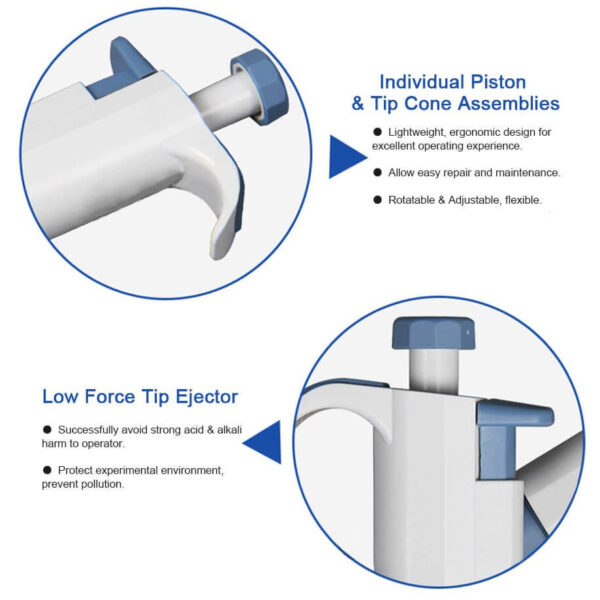 Individual Piston & Tip Cone Assemblies

● Lightweight, ergonomic design for excellent operating experience.

● Allow easy repair and maintenance.

● Rotatable & Adjustable, flexible.

Low Force Tip Ejector

● Successfully avoid strong acid & alkali harm to operator.

● Protect experimental environment, prevent pollution.